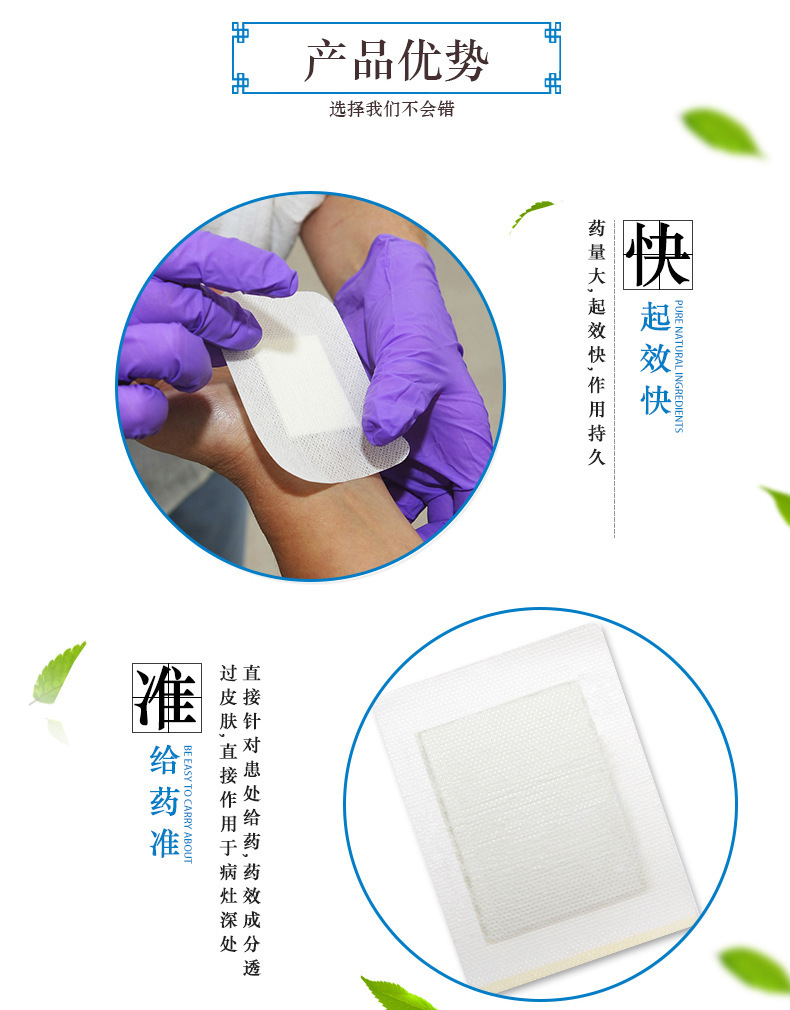 产品优势

选择我们不会错

快

起效快

PURE NATURAL INGREDIENTS

药量大，起效快，作用持久

准

给药准

BE EASY TO CARRY ABOUT

直接针对患处给药，药效成分透过皮肤，直接作用于病灶深处